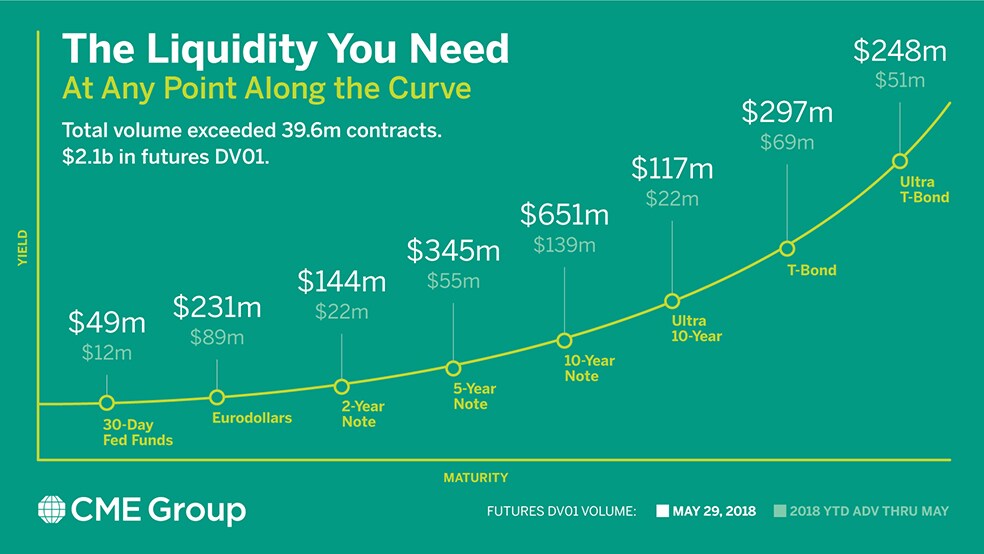 The Liquidity You Need
At Any Point Along the Curve

Total volume exceeded 39.6m contracts.
$2.1b in futures DV01.

YIELD

$49m
$12m
30-Day Fed Funds

$231m
$89m
Eurodollars

$144m
$22m
2-Year Note

$345m
$55m
5-Year Note

$651m
$139m
10-Year Note

$117m
$22m
Ultra 10-Year

$297m
$69m
T-Bond

$248m
$51m
Ultra T-Bond

MATURITY

CME Group

FUTURES DV01 VOLUME: MAY 29, 2018 2018 YTD ADV THRU MAY