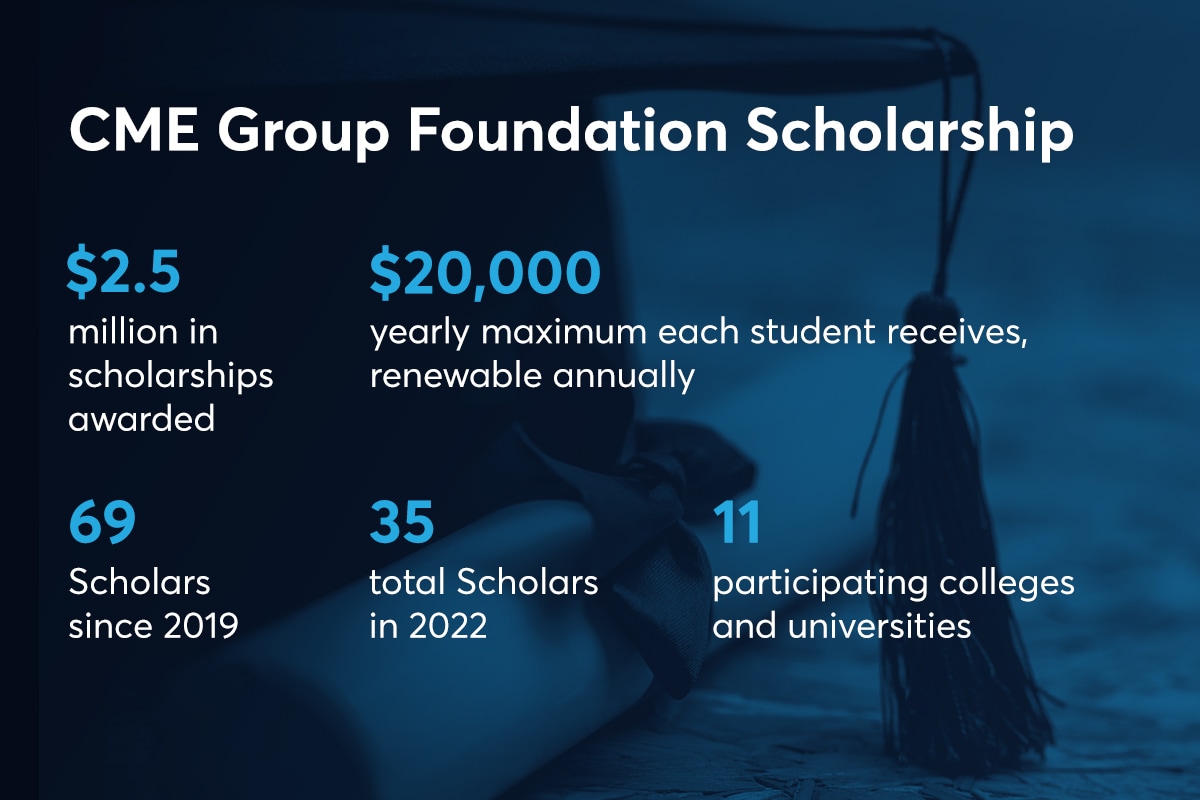 CME Group Foundation Scholarship

$2.5
million in scholarships awarded

$20,000
yearly maximum each student receives, renewable annually

69
Scholars since 2019

35
total Scholars in 2022

11
participating colleges and universities