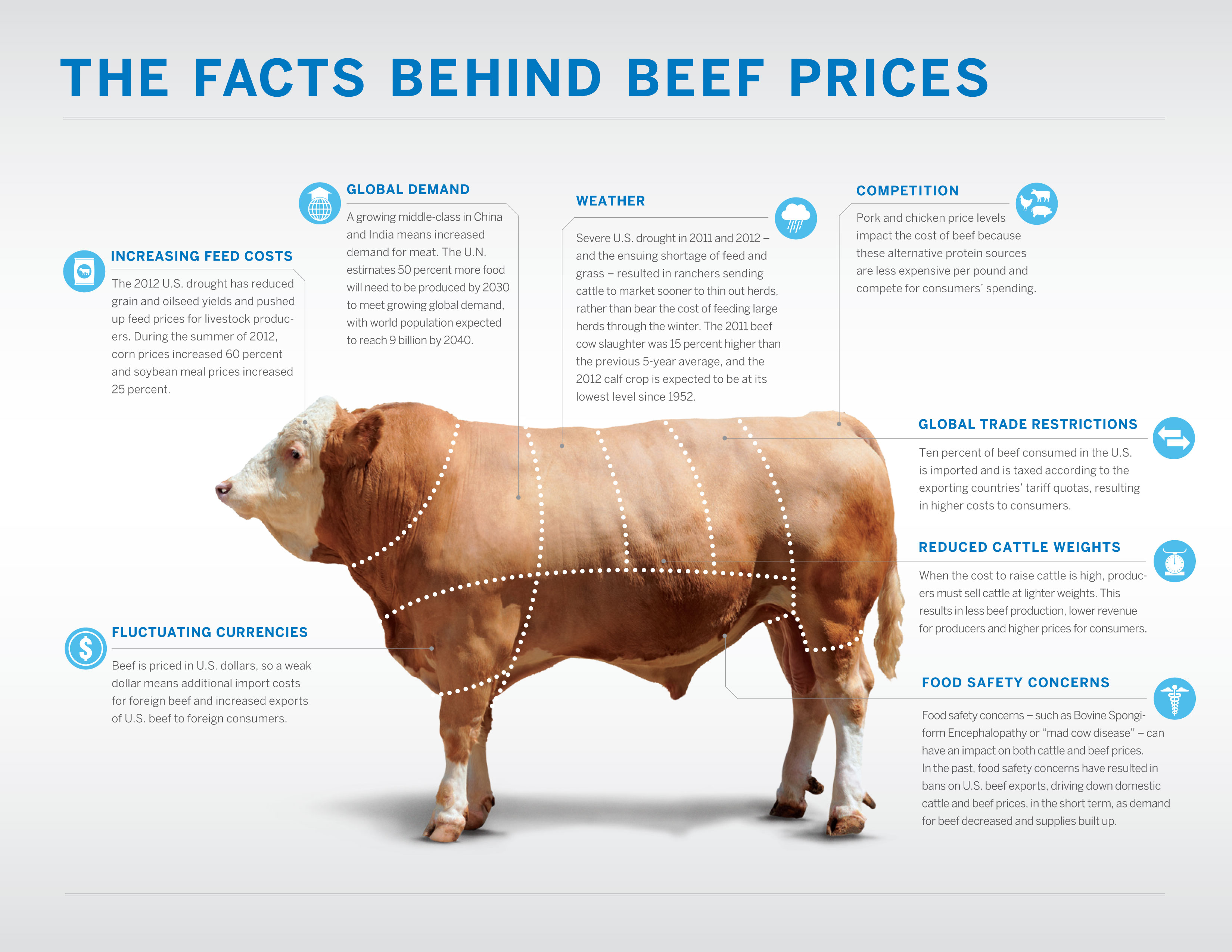 THE FACTS BEHIND BEEF PRICES

INCREASING FEED COSTS

The 2012 U.S. drought has reduced grain and oilseed yields and pushed up feed prices for livestock producers. During the summer of 2012, corn prices increased 60 percent and soybean meal prices increased 25 percent.

GLOBAL DEMAND

A growing middle-class in China and India means increased demand for meat. The U.N. estimates 50 percent more food will need to be produced by 2030 to meet growing global demand, with world population expected to reach 9 billion by 2040.

WEATHER

Severe U.S. drought in 2011 and 2012 – and the ensuing shortage of feed and grass – resulted in ranchers sending cattle to market sooner to thin out herds, rather than bear the cost of feeding large herds through the winter. The 2011 beef cow slaughter was 15 percent higher than the previous 5-year average, and the 2012 calf crop is expected to be at its lowest level since 1952.

COMPETITION

Pork and chicken price levels impact the cost of beef because these alternative protein sources are less expensive per pound and compete for consumers' spending.

GLOBAL TRADE RESTRICTIONS

Ten percent of beef consumed in the U.S. is imported and is taxed according to the exporting countries' tariff quotas, resulting in higher costs to consumers.

REDUCED CATTLE WEIGHTS

When the cost to raise cattle is high, producers must sell cattle at lighter weights. This results in less beef production, lower revenue for producers and higher prices for consumers.

FLUCTUATING CURRENCIES

Beef is priced in U.S. dollars, so a weak dollar means additional import costs for foreign beef and increased exports of U.S. beef to foreign consumers.

FOOD SAFETY CONCERNS

Food safety concerns – such as Bovine Spongiform Encephalopathy or "mad cow disease" – can have an impact on both cattle and beef prices. In the past, food safety concerns have resulted in bans on U.S. beef exports, driving down domestic cattle and beef prices, in the short term, as demand for beef decreased and supplies built up.