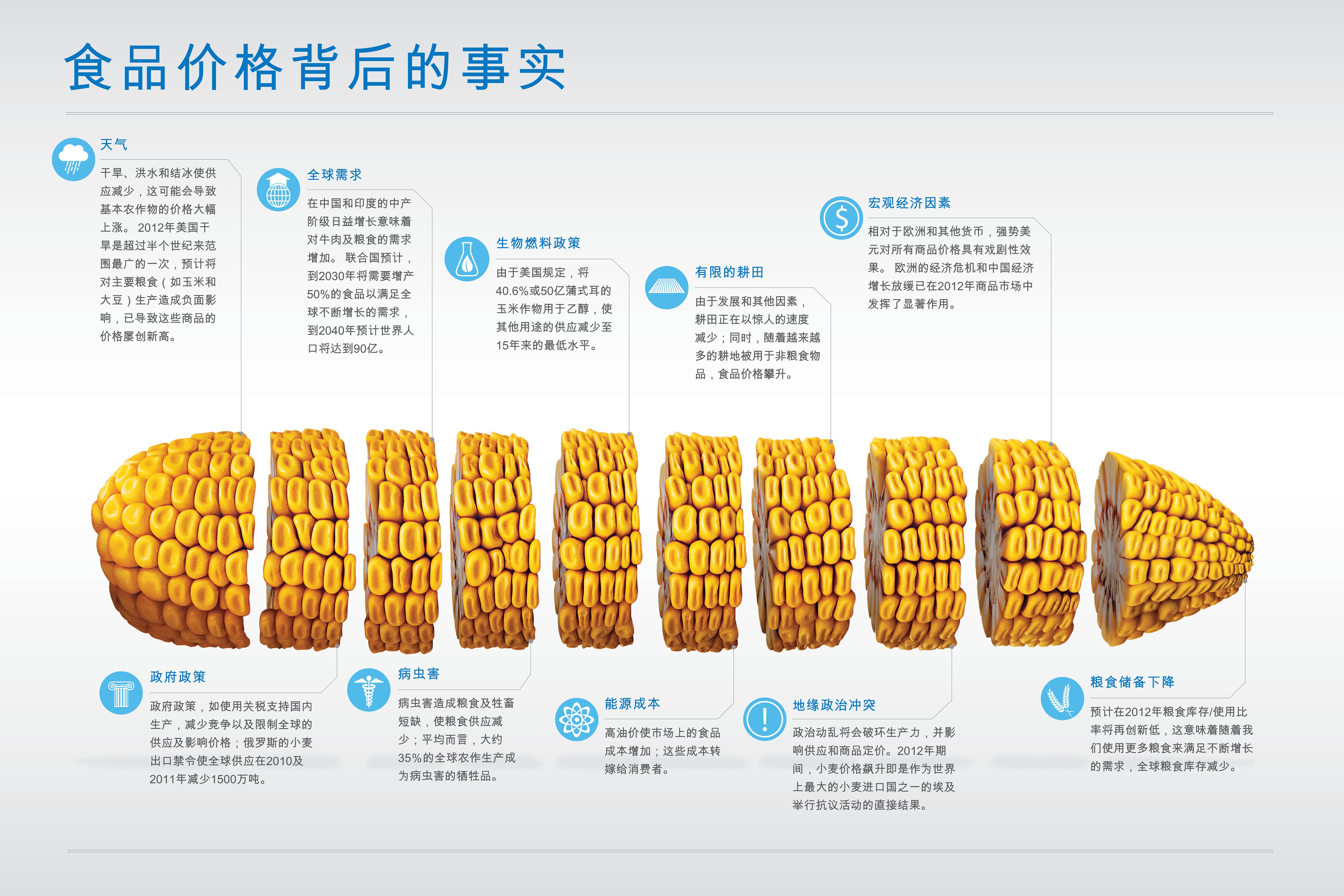 食品价格背后的事实

天气

干旱、洪水和结冰使供应减少，这可能会导致基本农作物的价格大幅上涨。 2012年美国干旱是超过半个世纪来范围最广的一次，预计将对主要粮食（如玉米和大豆）生产造成负面影响，已导致这些商品的价格屡创新高。

全球需求

在中国和印度的中产阶级日益增长意味着对牛肉及粮食的需求增加。 联合国预计，到2030年将需要增产50%的食品以满足全球不断增长的需求，到2040年预计世界人口将达到90亿。

生物燃料政策

由于美国规定，将40.6%或50亿蒲式耳的玉米作物用于乙醇，使其他用途的供应减少至15年来的最低水平。

有限的耕田

由于发展和其他因素，耕田正在以惊人的速度减少；同时，随着越来越多的耕地被用于非粮食物品，食品价格攀升。

宏观经济因素

相对于欧洲和其他货币，强势美元对所有商品价格具有戏剧性效果。 欧洲的经济危机和中国经济增长放缓已在2012年商品市场中发挥了显著作用。

政府政策

政府政策，如使用关税支持国内生产，减少竞争以及限制全球的供应及影响价格；俄罗斯的小麦出口禁令使全球供应在2010及2011年减少1500万吨。

病虫害

病虫害造成粮食及牲畜短缺，使粮食供应减少；平均而言，大约35%的全球农作生产成为病虫害的牺牲品。

能源成本

高油价使市场上的食品成本增加；这些成本转嫁给消费者。

地缘政治冲突

政治动乱将会破坏生产力，并影响供应和商品定价。2012年期间，小麦价格飙升即是作为世界上最大的小麦进口国之一的埃及举行抗议活动的直接结果。

粮食储备下降

预计在2012年粮食库存/使用比率将再创新低，这意味着随着我们使用更多粮食来满足不断增长的需求，全球粮食库存减少。